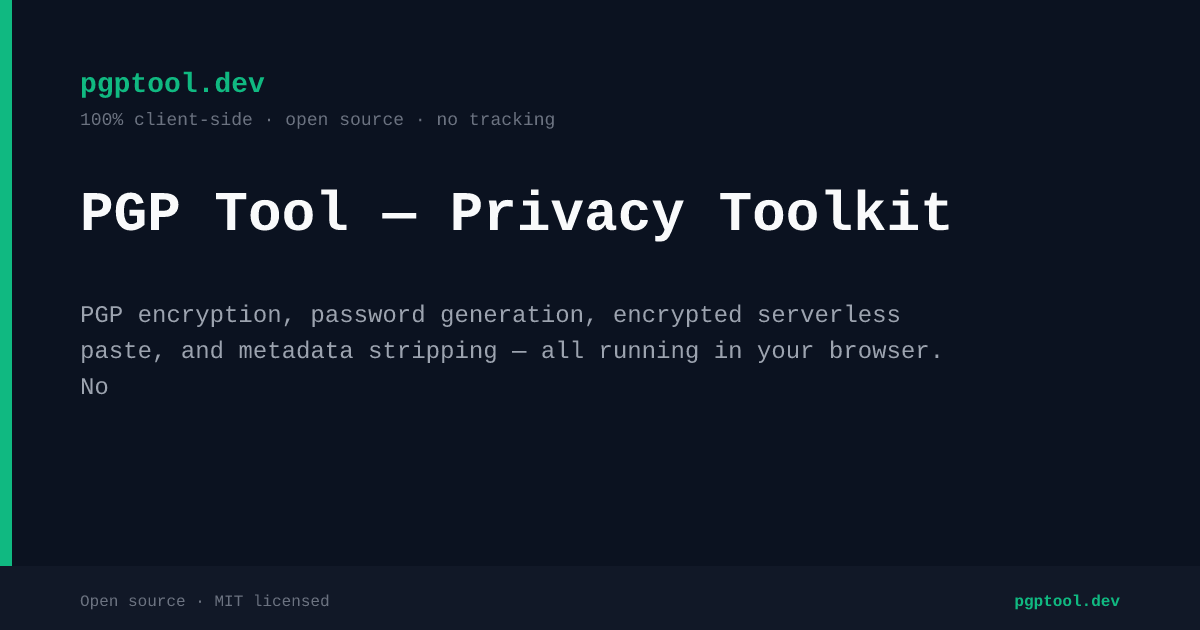 pgptool.dev

100% client-side · open source · no tracking

PGP Tool — Privacy Toolkit

PGP encryption, password generation, encrypted serverless paste, and metadata stripping — all running in your browser. No

Open source · MIT licensed

pgptool.dev